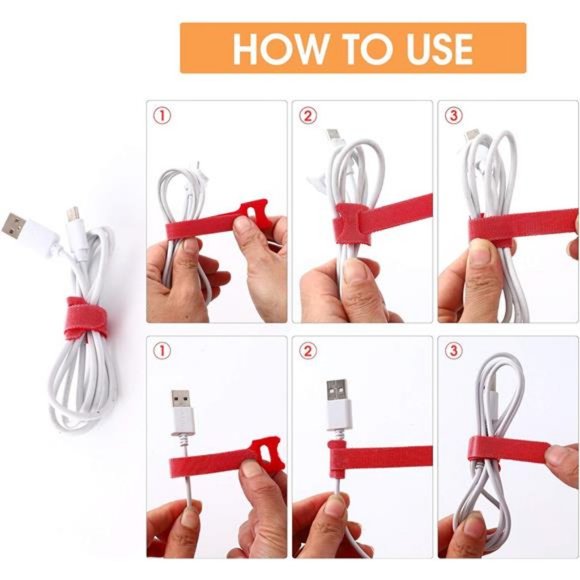 HOW TO USE

①

②

③

①

②

③